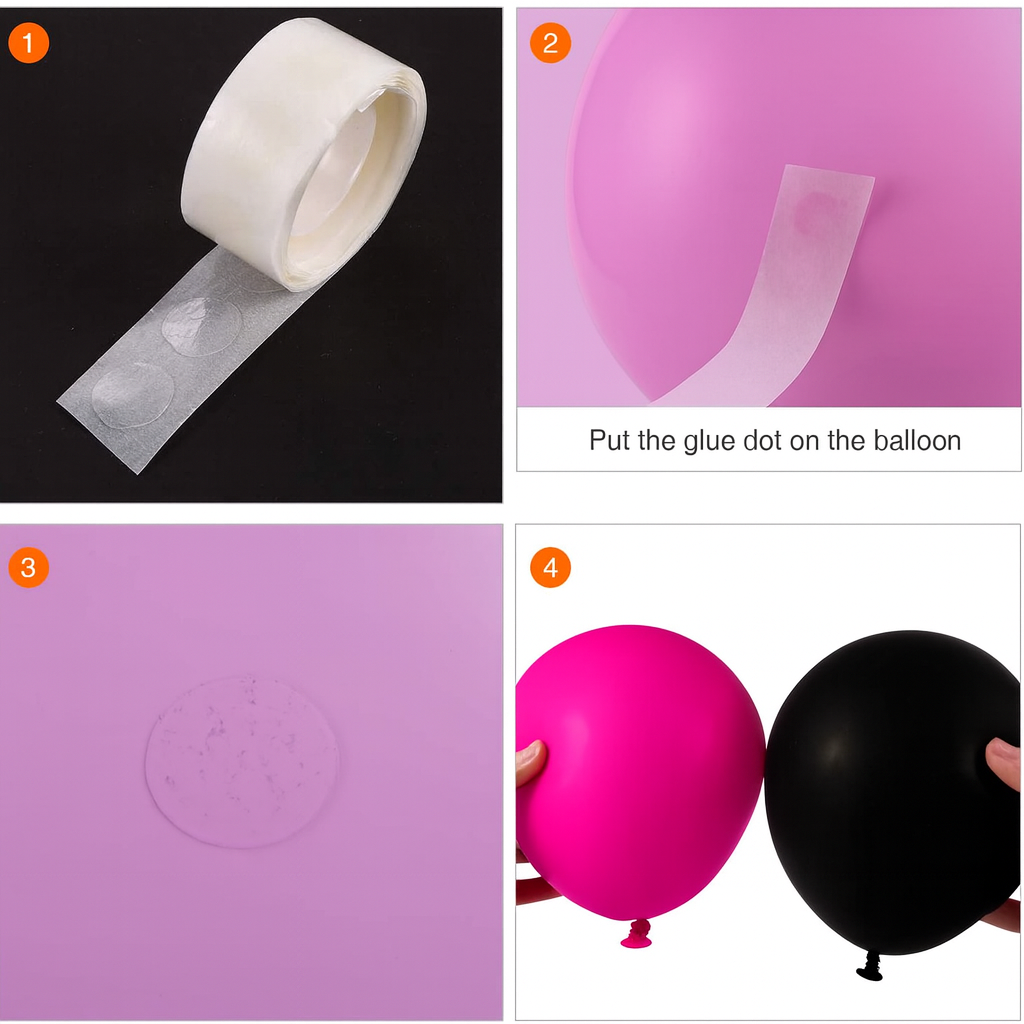 1

2

Put the glue dot on the balloon

3

4